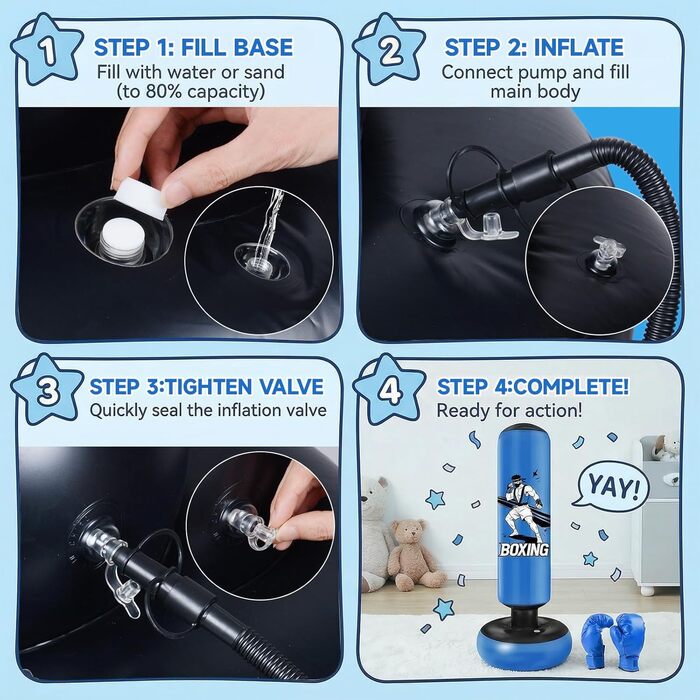 1
STEP 1: FILL BASE
Fill with water or sand (to 80% capacity)

2
STEP 2: INFLATE
Connect pump and fill main body

3
STEP 3:TIGHTEN VALVE
Quickly seal the inflation valve

4
STEP 4:COMPLETE!
Ready for action!

YAY!

BOXING