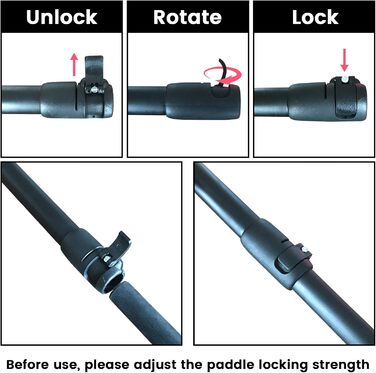 Unlock

Rotate

Lock

Before use, please adjust the paddle locking strength