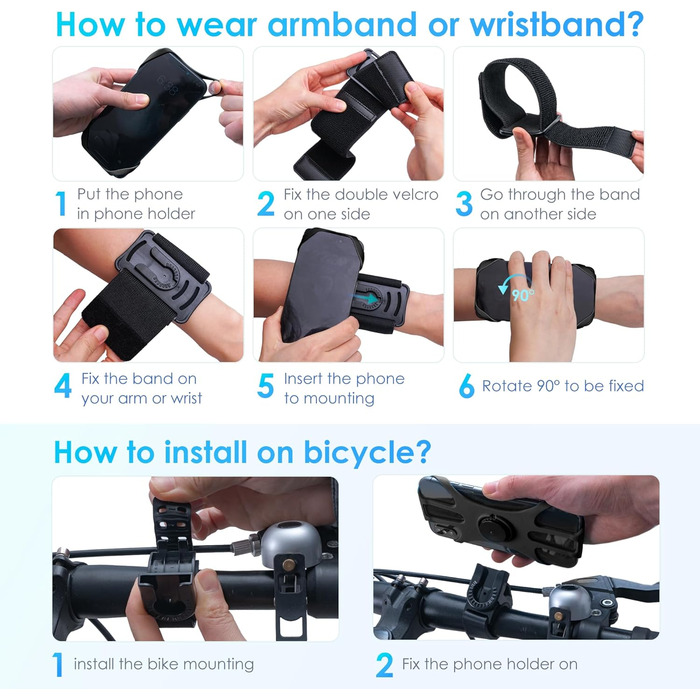 How to wear armband or wristband?

1 Put the phone in phone holder

2 Fix the double velcro on one side

3 Go through the band on another side

4 Fix the band on your arm or wrist

5 Insert the phone to mounting

90°

6 Rotate 90° to be fixed

How to install on bicycle?

1 install the bike mounting

2 Fix the phone holder on