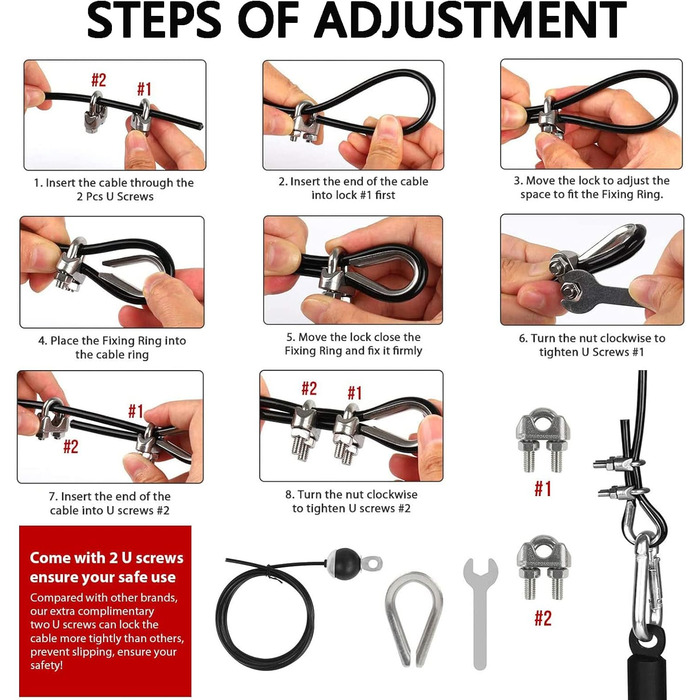 STEPS OF ADJUSTMENT

#2 #1

1. Insert the cable through the 2 Pcs U Screws

2. Insert the end of the cable into lock #1 first

3. Move the lock to adjust the space to fit the Fixing Ring.

4. Place the Fixing Ring into the cable ring

5. Move the lock close the Fixing Ring and fix it firmly

6. Turn the nut clockwise to tighten U Screws #1

#1 #2

7. Insert the end of the cable into U screws #2

#2 #1

8. Turn the nut clockwise to tighten U screws #2

#1

#2

Come with 2 U screws ensure your safe use

Compared with other brands, our extra complimentary two U screws can lock the cable more tightly than others, prevent slipping, ensure your safety!