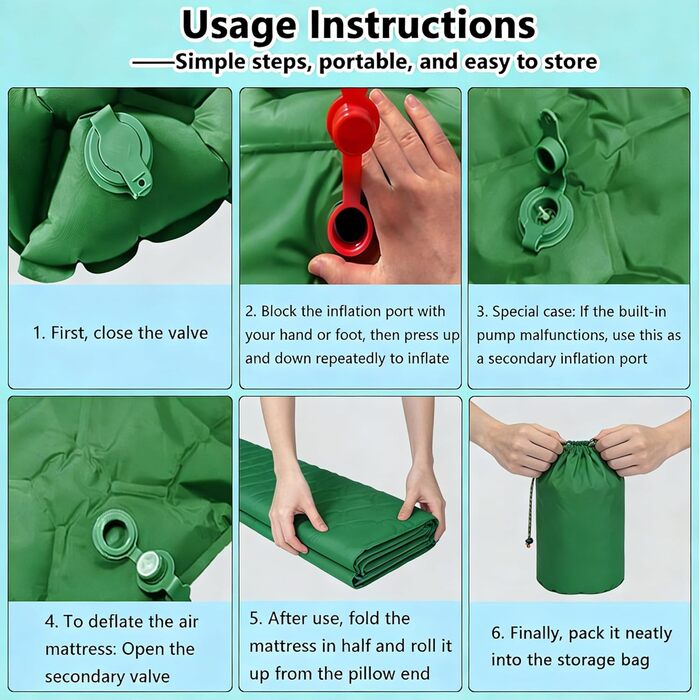 Usage Instructions

——Simple steps, portable, and easy to store

1. First, close the valve

2. Block the inflation port with your hand or foot, then press up and down repeatedly to inflate

3. Special case: If the built-in pump malfunctions, use this as a secondary inflation port

4. To deflate the air mattress: Open the secondary valve

5. After use, fold the mattress in half and roll it up from the pillow end

6. Finally, pack it neatly into the storage bag