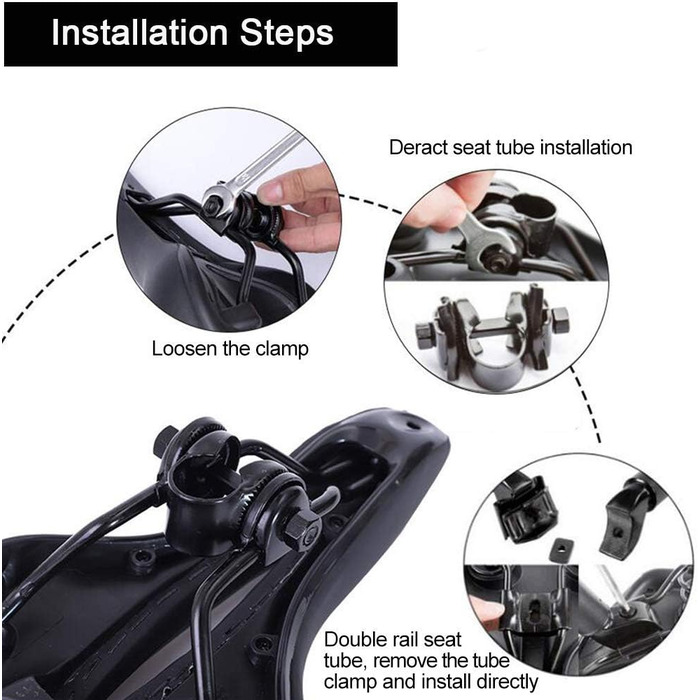 Installation Steps

Deract seat tube installation

Loosen the clamp

Double rail seat tube, remove the tube clamp and install directly