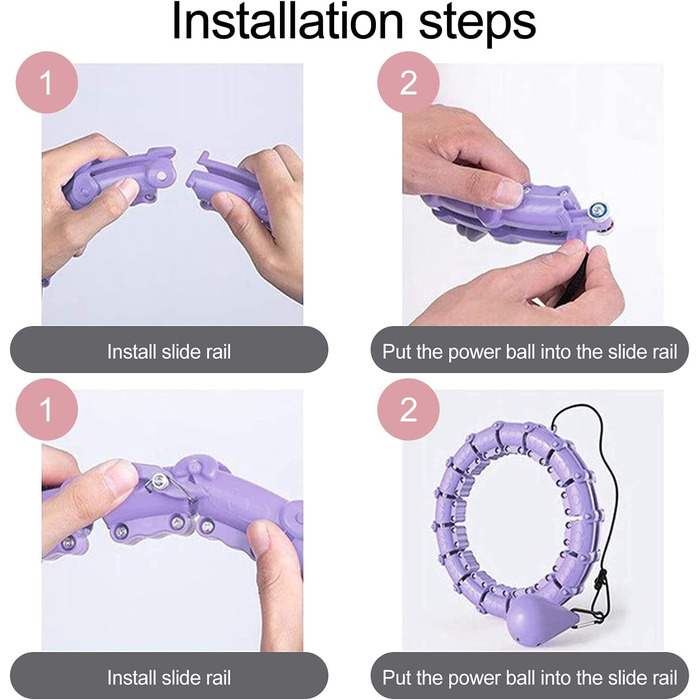 Installation steps

1

Install slide rail

2

Put the power ball into the slide rail

1

Install slide rail

2

Put the power ball into the slide rail