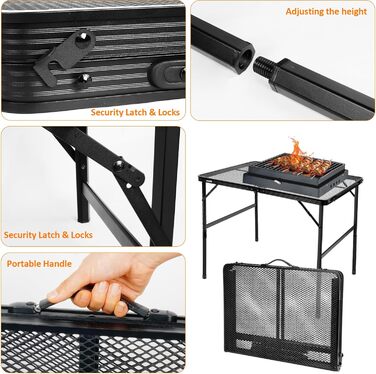 Security Latch & Locks

Adjusting the height

Security Latch & Locks

Portable Handle