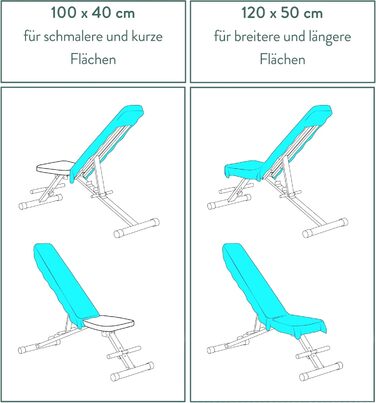 100 x 40 cm
für schmalere und kurze Flächen

120 x 50 cm
für breitere und längere Flächen