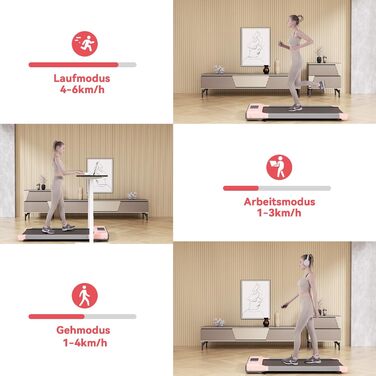 Laufmodus
4-6km/h

Arbeitsmodus
1-3km/h

Gehmodus
1-4km/h