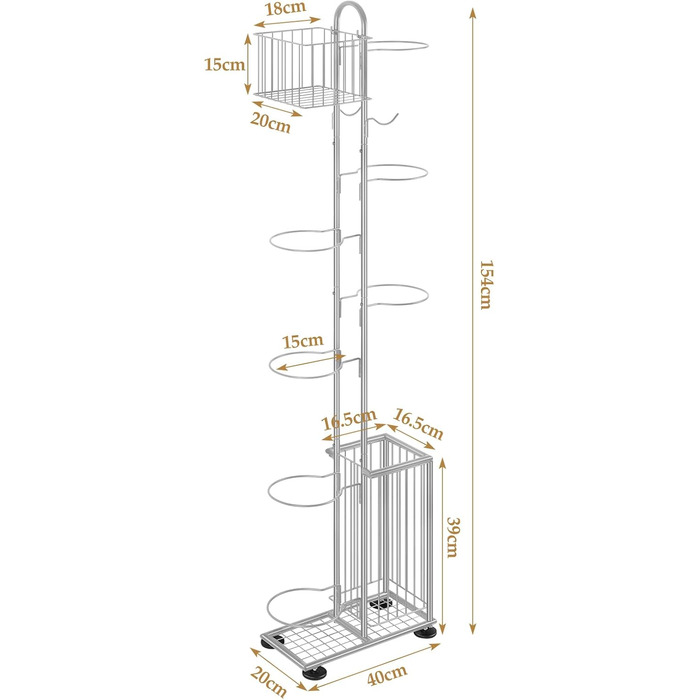 18cm
15cm
20cm
154cm
15cm
16.5cm
16.5cm
39cm
20cm
40cm