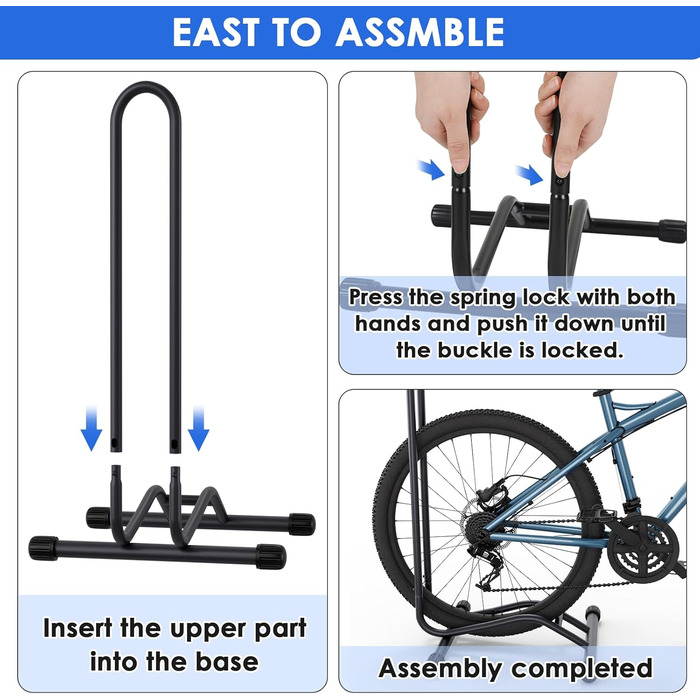 EAST TO ASSMBLE

Insert the upper part into the base

Press the spring lock with both hands and push it down until the buckle is locked.

Assembly completed