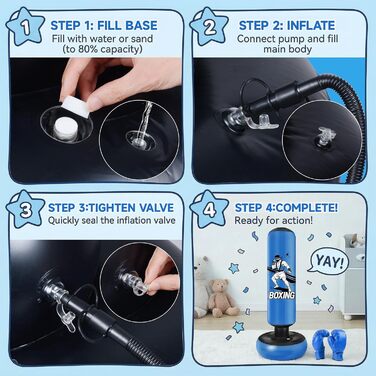 1
STEP 1: FILL BASE
Fill with water or sand (to 80% capacity)

2
STEP 2: INFLATE
Connect pump and fill main body

3
STEP 3:TIGHTEN VALVE
Quickly seal the inflation valve

4
STEP 4:COMPLETE!
Ready for action!

YAY!

BOXING