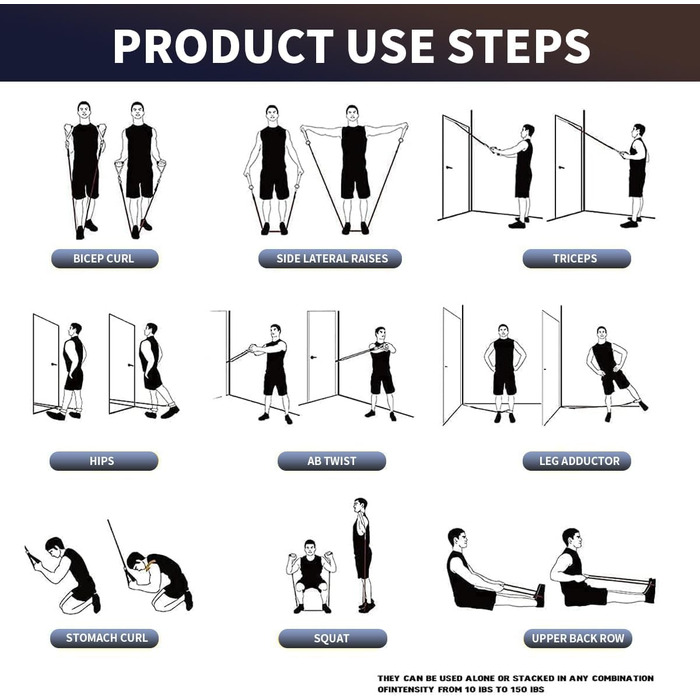 PRODUCT USE STEPS

BICEP CURL

SIDE LATERAL RAISES

TRICEPS

HIPS

AB TWIST

LEG ADDUCTOR

STOMACH CURL

SQUAT

UPPER BACK ROW

THEY CAN BE USED ALONE OR STACKED IN ANY COMBINATION OFINTENSITY FROM 10 IBS TO 150 IBS