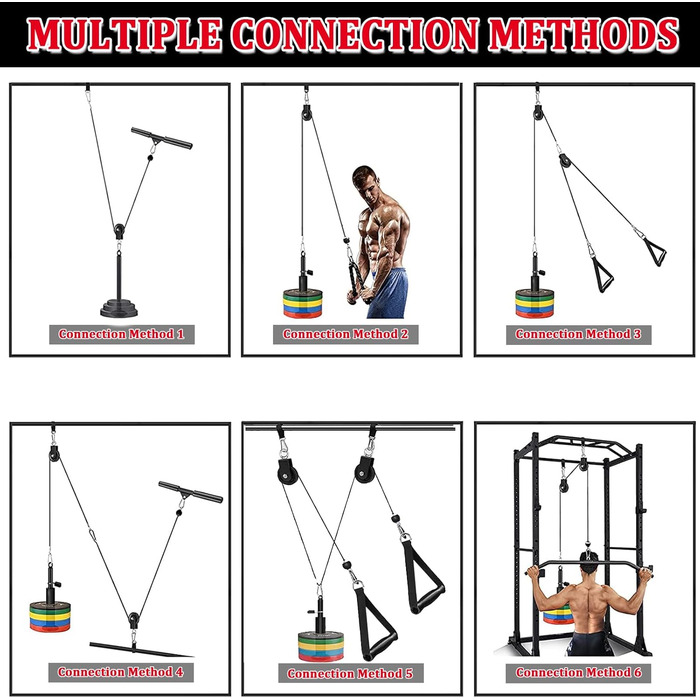 MULTIPLE CONNECTION METHODS

Connection Method 1

Connection Method 2

Connection Method 3

Connection Method 4

Connection Method 5

Connection Method 6