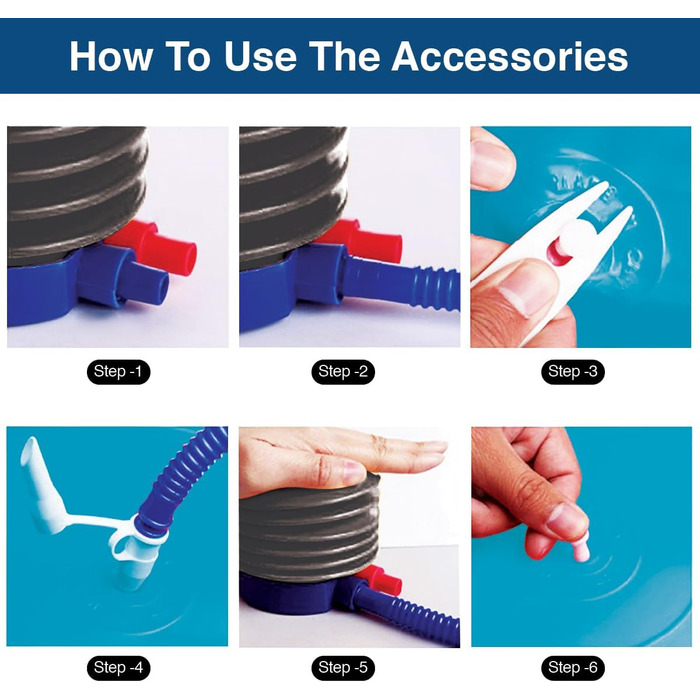 How To Use The Accessories

Step -1

Step -2

Step -3

Step -4

Step -5

Step -6