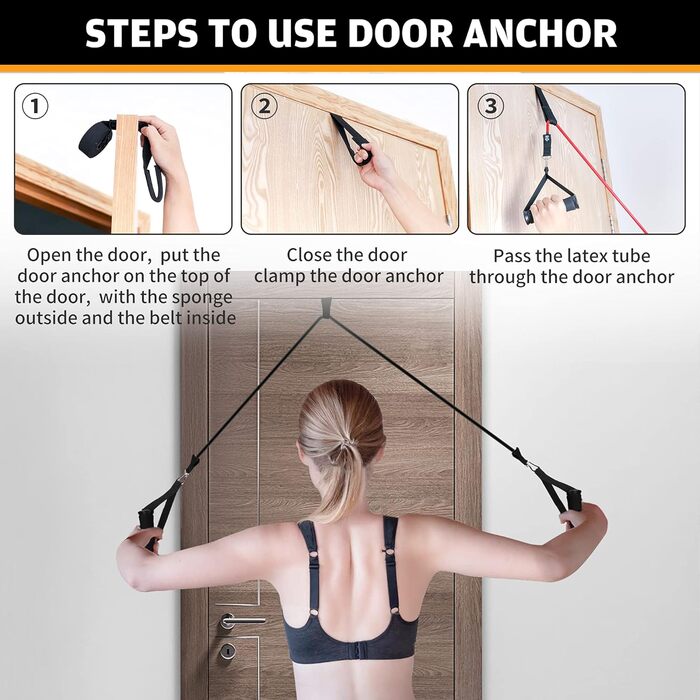 STEPS TO USE DOOR ANCHOR

1

Open the door, put the door anchor on the top of the door, with the sponge outside and the belt inside

2

Close the door clamp the door anchor

3

Pass the latex tube through the door anchor