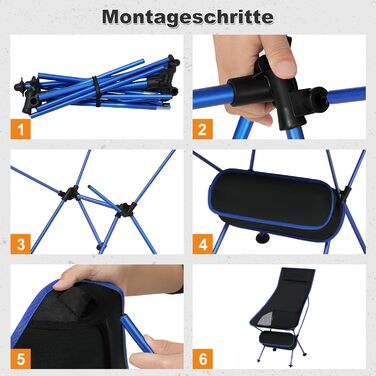 Montageschritte

1

2

3

4

5

6