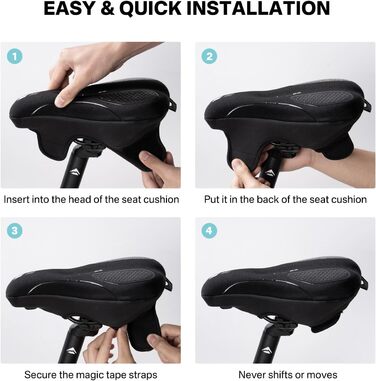 EASY & QUICK INSTALLATION

1

Insert into the head of the seat cushion

2

Put it in the back of the seat cushion

3

Secure the magic tape straps

4

Never shifts or moves