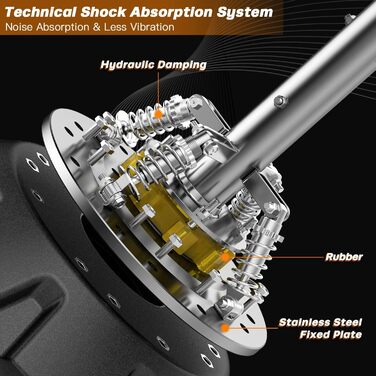 Technical Shock Absorption System
Noise Absorption & Less Vibration

Hydraulic Damping

Rubber

Stainless Steel Fixed Plate