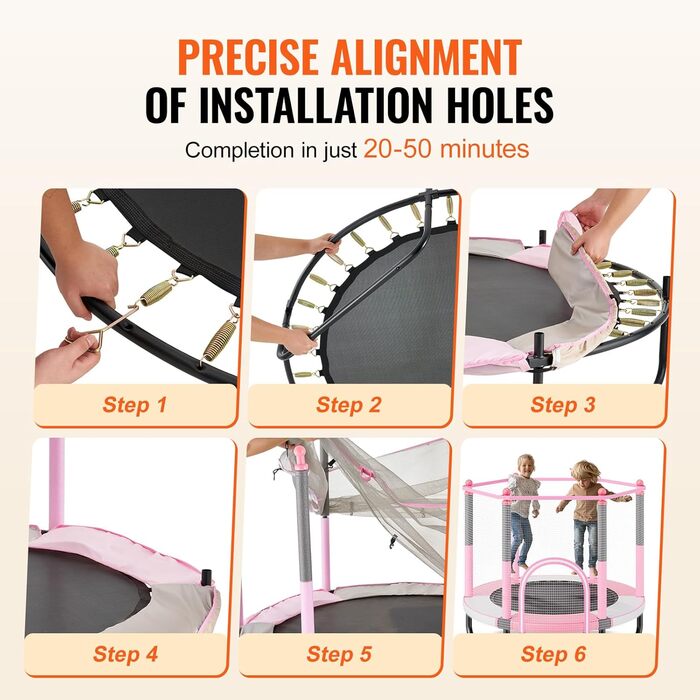 PRECISE ALIGNMENT
OF INSTALLATION HOLES

Completion in just 20-50 minutes

Step 1

Step 2

Step 3

Step 4

Step 5

Step 6