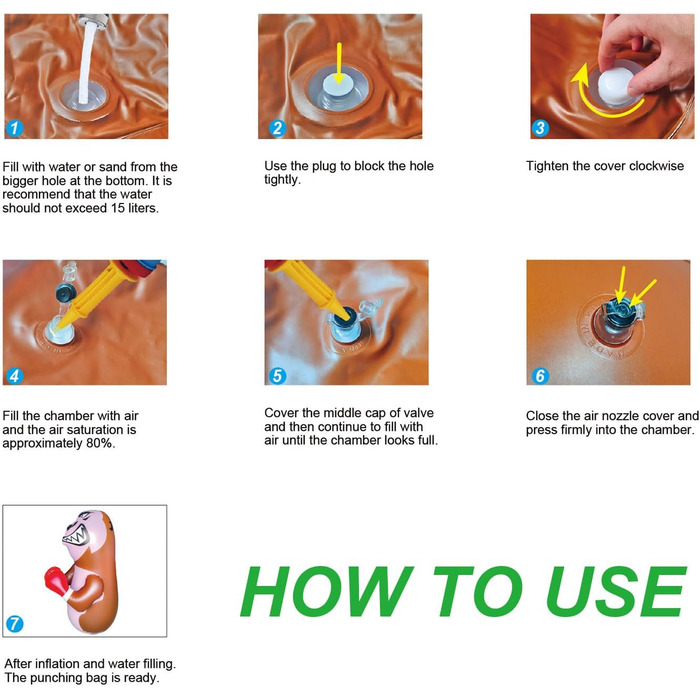 1

Fill with water or sand from the bigger hole at the bottom. It is recommend that the water should not exceed 15 liters.

2

Use the plug to block the hole tightly.

3

Tighten the cover clockwise

4

Fill the chamber with air and the air saturation is approximately 80%.

5

Cover the middle cap of valve and then continue to fill with air until the chamber looks full.

6

Close the air nozzle cover and press firmly into the chamber.

7

After inflation and water filling. The punching bag is ready.

HOW TO USE