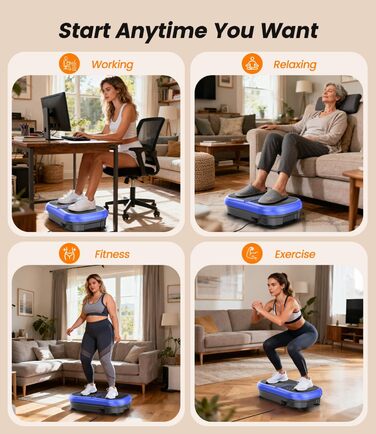 Start Anytime You Want

Working

Relaxing

Fitness

Exercise