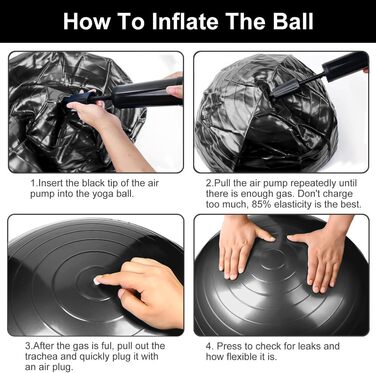 How To Inflate The Ball

1.Insert the black tip of the air pump into the yoga ball.

2.Pull the air pump repeatedly until there is enough gas. Don't charge too much, 85% elasticity is the best.

3.After the gas is ful, pull out the trachea and quickly plug it with an air plug.

4. Press to check for leaks and how flexible it is.