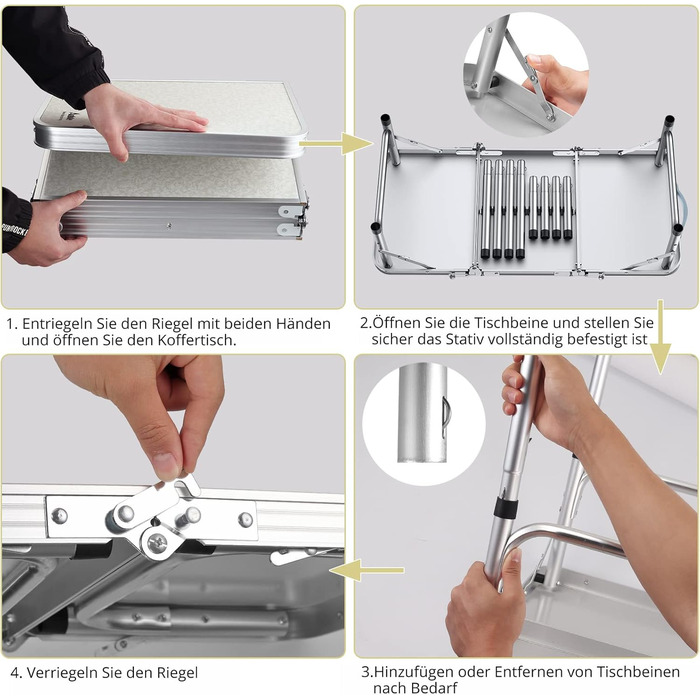 1. Entriegeln Sie den Riegel mit beiden Händen und öffnen Sie den Koffertisch.

2.Öffnen Sie die Tischbeine und stellen Sie sicher das Stativ vollständig befestigt ist

4. Verriegeln Sie den Riegel

3.Hinzufügen oder Entfernen von Tischbeinen nach Bedarf