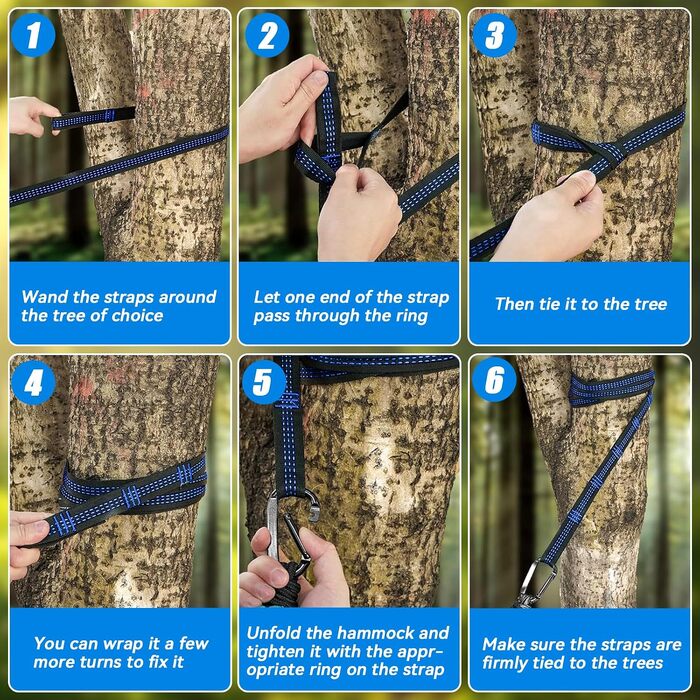 1

Wand the straps around the tree of choice

2

Let one end of the strap pass through the ring

3

Then tie it to the tree

4

You can wrap it a few more turns to fix it

5

Unfold the hammock and tighten it with the appropriate ring on the strap

6

Make sure the straps are firmly tied to the trees