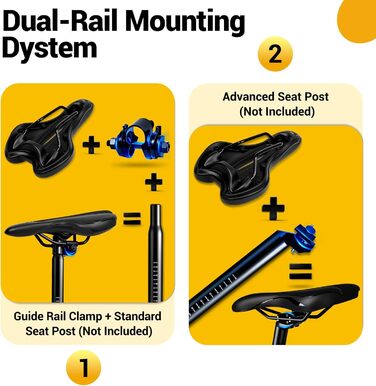 Dual-Rail Mounting Dystem

2

Advanced Seat Post (Not Included)

+

+

=

+

=

Guide Rail Clamp + Standard Seat Post (Not Included)

1