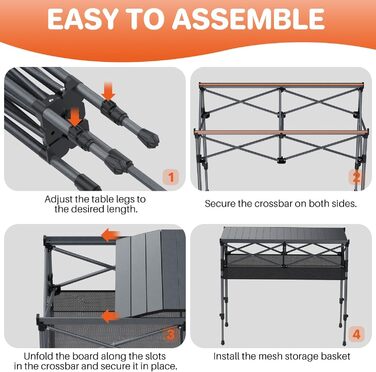 EASY TO ASSEMBLE

1

Adjust the table legs to the desired length.

2

Secure the crossbar on both sides.

3

Unfold the board along the slots in the crossbar and secure it in place.

4

Install the mesh storage basket