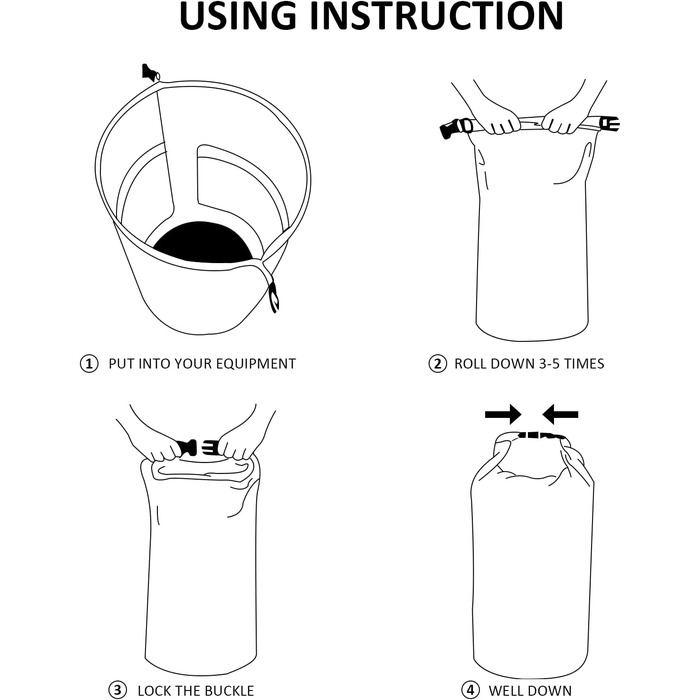 USING INSTRUCTION

① PUT INTO YOUR EQUIPMENT

② ROLL DOWN 3-5 TIMES

③ LOCK THE BUCKLE

④ WELL DOWN