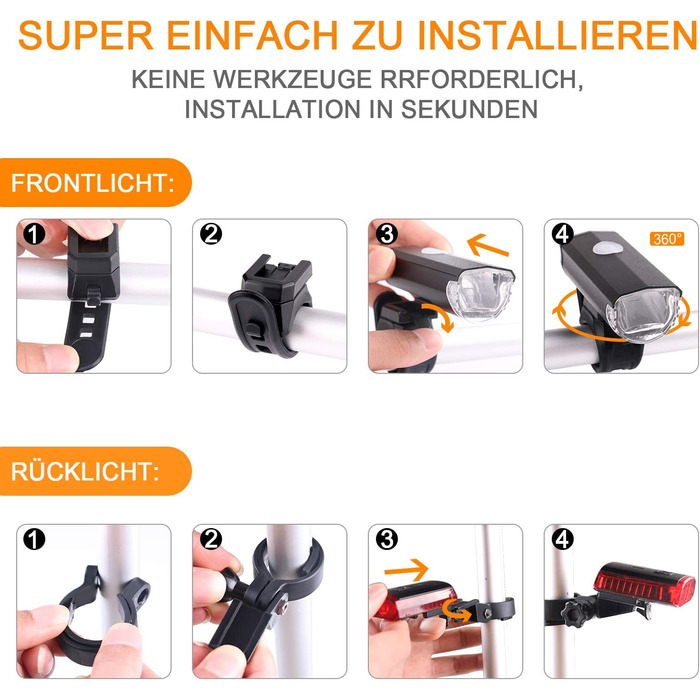 SUPER EINFACH ZU INSTALLIEREN

KEINE WERKZEUGE RRFORDERLICH, INSTALLATION IN SEKUNDEN

FRONTLICHT:

1

2

3

4

360°

RÜCKLICHT:

1

2

3

4