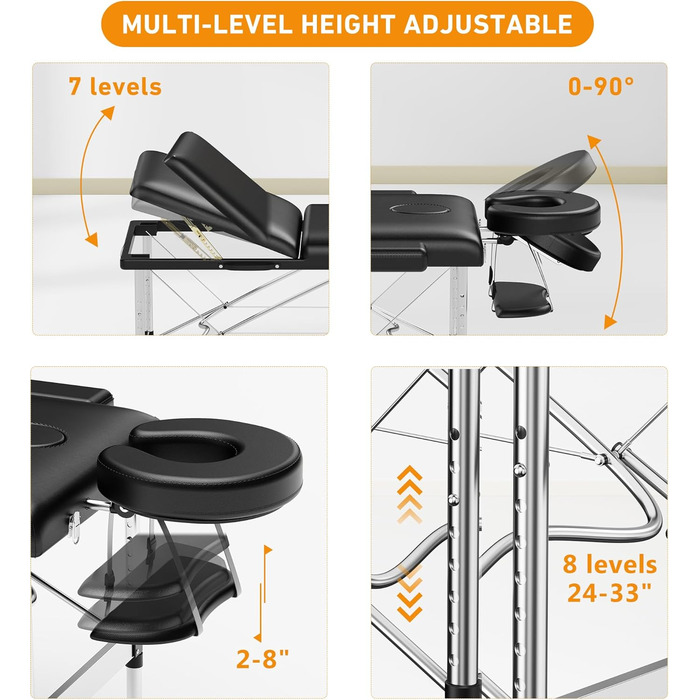 MULTI-LEVEL HEIGHT ADJUSTABLE

7 levels

0-90°

2-8"

8 levels
24-33"