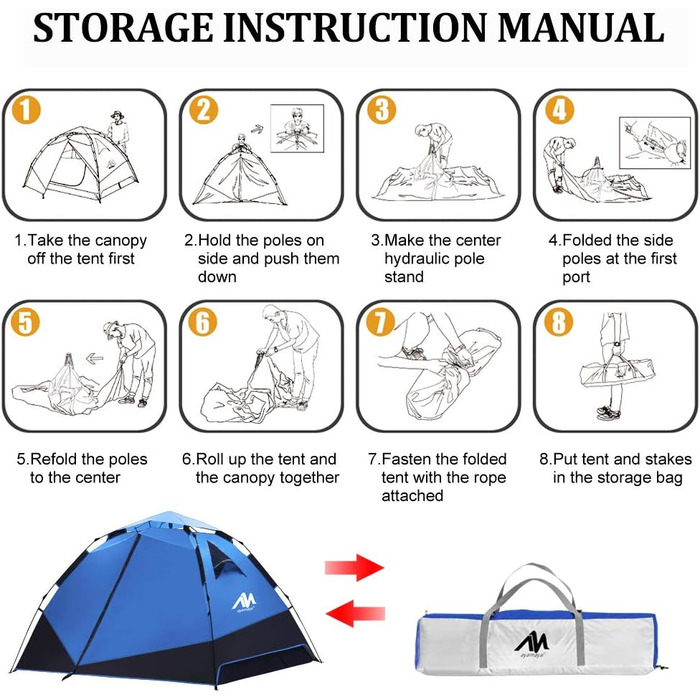 STORAGE INSTRUCTION MANUAL

1

2

3

4

1.Take the canopy off the tent first

2.Hold the poles on side and push them down

3.Make the center hydraulic pole stand

4.Folded the side poles at the first port

5

6

7

8

5.Refold the poles to the center

6.Roll up the tent and the canopy together

7.Fasten the folded tent with the rope attached

8.Put tent and stakes in the storage bag

ayamaya

ayamaya