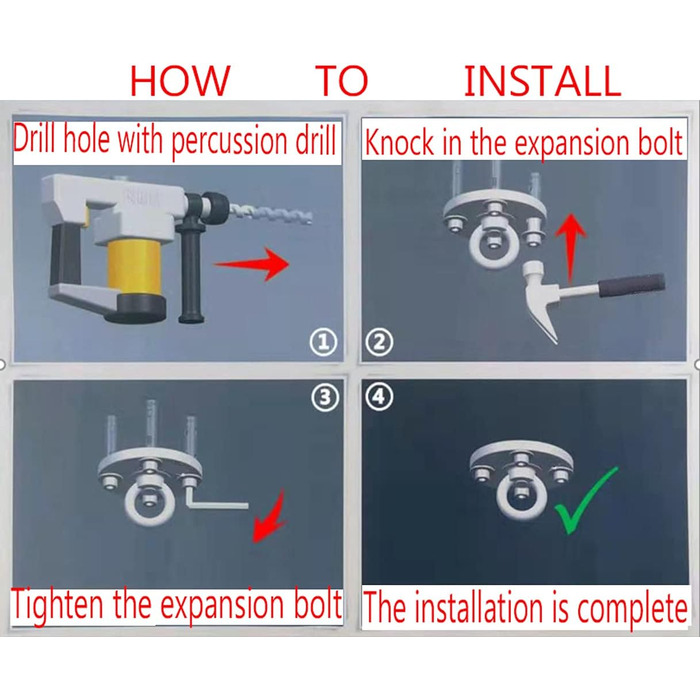 HOW TO INSTALL

Drill hole with percussion drill

①

Knock in the expansion bolt

②

③

Tighten the expansion bolt

④

The installation is complete