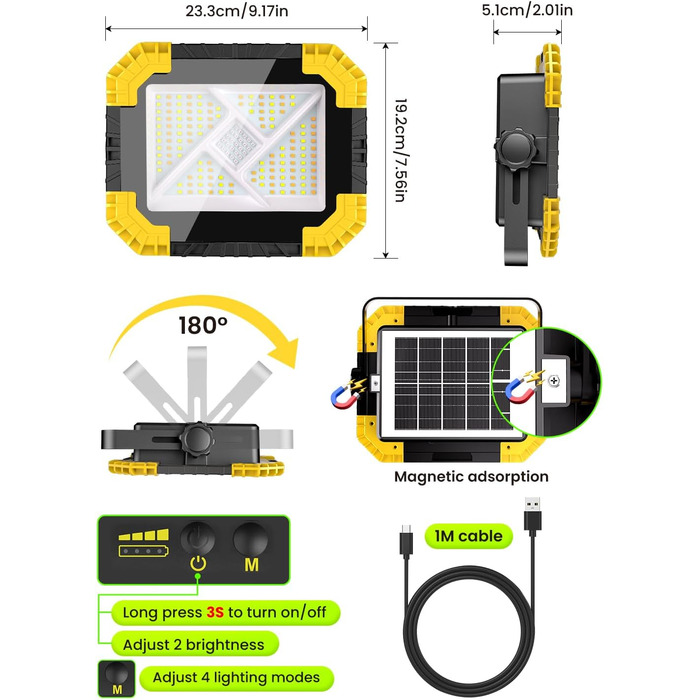 23.3cm/9.17in

5.1cm/2.01in

19.2cm/7.56in

180°

Magnetic adsorption

M

1M cable

Long press 3S to turn on/off

Adjust 2 brightness

M

Adjust 4 lighting modes