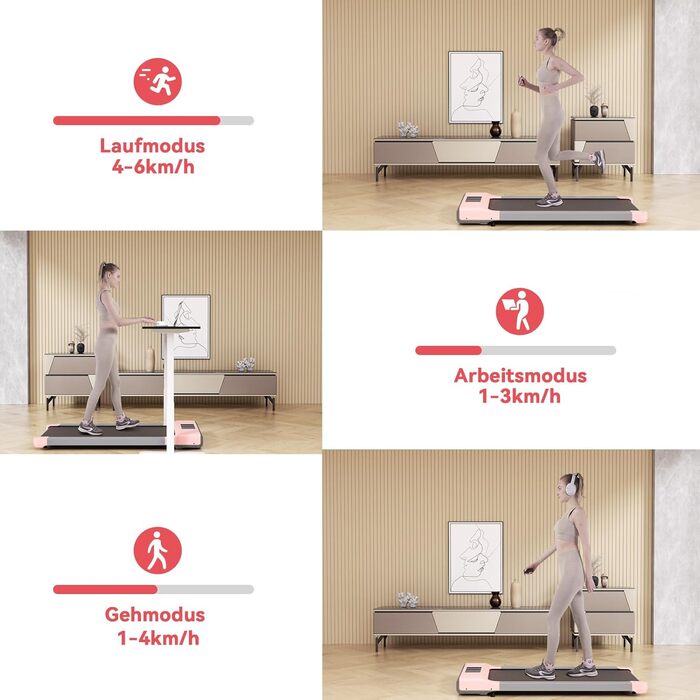 Laufmodus
4-6km/h

Arbeitsmodus
1-3km/h

Gehmodus
1-4km/h