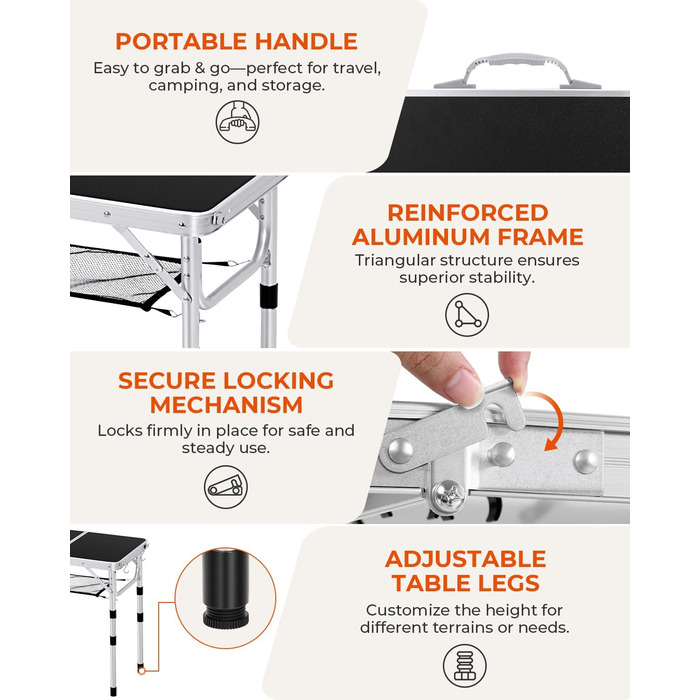 PORTABLE HANDLE
Easy to grab & go—perfect for travel, camping, and storage.

REINFORCED ALUMINUM FRAME
Triangular structure ensures superior stability.

SECURE LOCKING MECHANISM
Locks firmly in place for safe and steady use.

ADJUSTABLE TABLE LEGS
Customize the height for different terrains or needs.