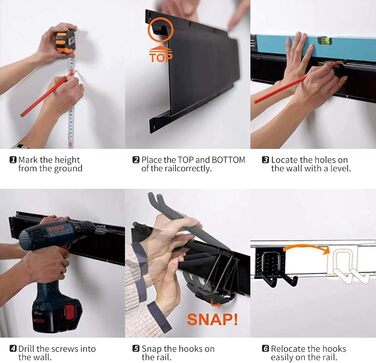 TOP

1 Mark the height from the ground

2 Place the TOP and BOTTOM of the railcorrectly.

3 Locate the holes on the wall with a level.

BOSCH

SNAP!

4 Drill the screws into the wall.

5 Snap the hooks on the rail.

6 Relocate the hooks easily on the rail.