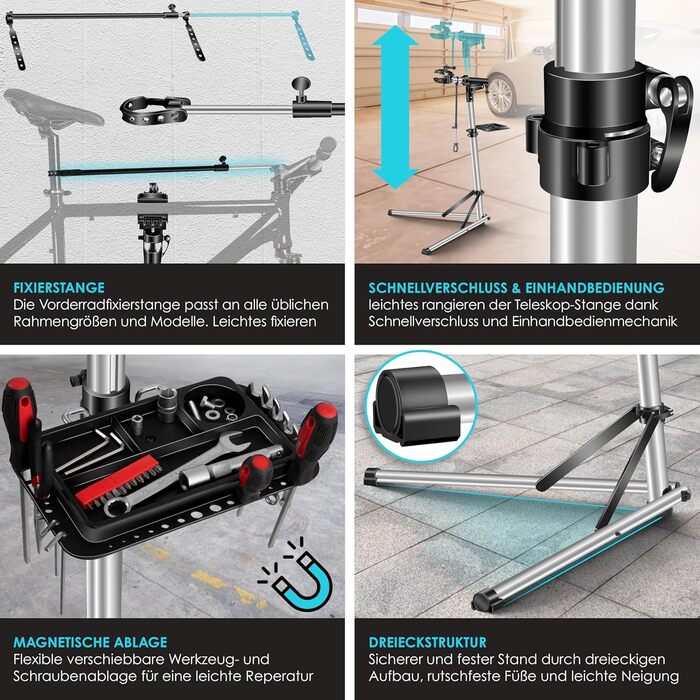 FIXIERSTANGE
Die Vorderradfixierstange passt an alle üblichen Rahmengrößen und Modelle. Leichtes fixieren

SCHNELLVERSCHLUSS & EINHANDBEDIENUNG
leichtes rangieren der Teleskop-Stange dank Schnellverschluss und Einhandbedienmechanik

MAGNETISCHE ABLAGE
Flexible verschiebbare Werkzeug- und Schraubenablage für eine leichte Reperatur

DREIECKSTRUKTUR
Sicherer und fester Stand durch dreieckigen Aufbau, rutschfeste Füße und leichte Neigung