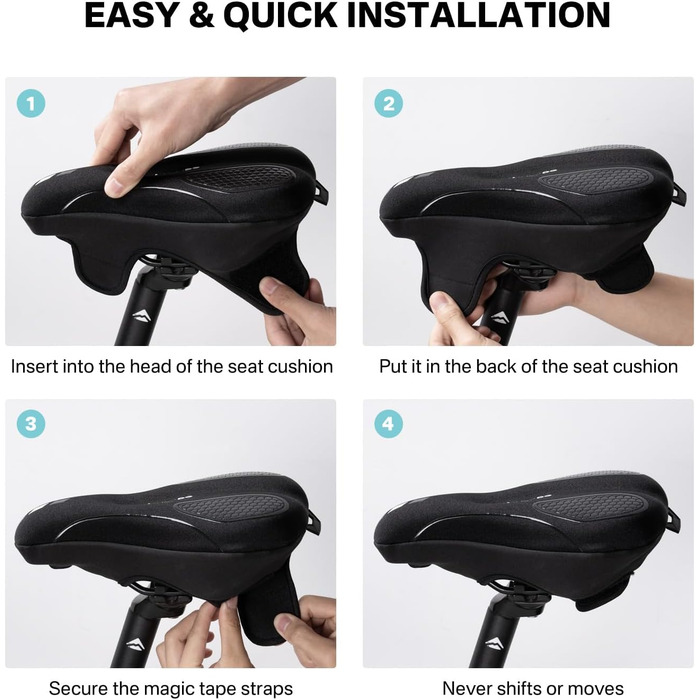 EASY & QUICK INSTALLATION

1

Insert into the head of the seat cushion

2

Put it in the back of the seat cushion

3

Secure the magic tape straps

4

Never shifts or moves