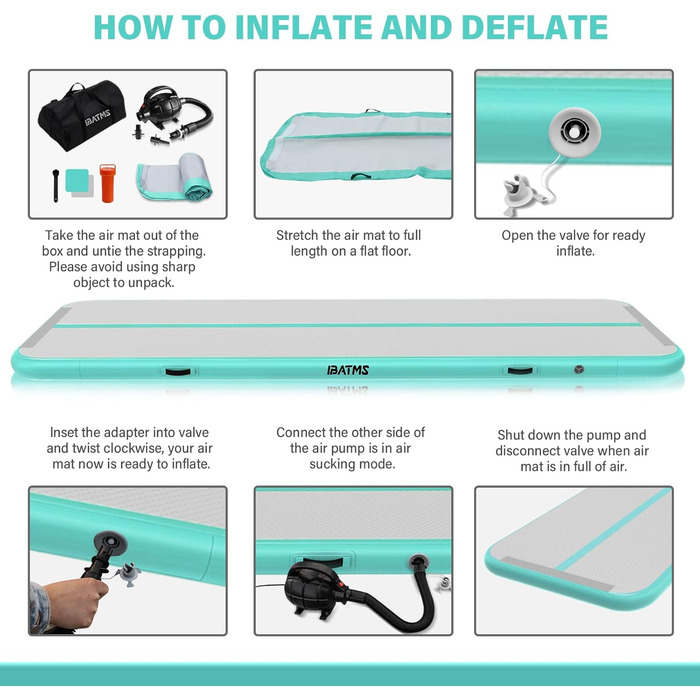 HOW TO INFLATE AND DEFLATE

IBATMS

Take the air mat out of the box and untie the strapping. Please avoid using sharp object to unpack.

Stretch the air mat to full length on a flat floor.

Open the valve for ready inflate.

IBATMS

Inset the adapter into valve and twist clockwise, your air mat now is ready to inflate.

Connect the other side of the air pump is in air sucking mode.

Shut down the pump and disconnect valve when air mat is in full of air.