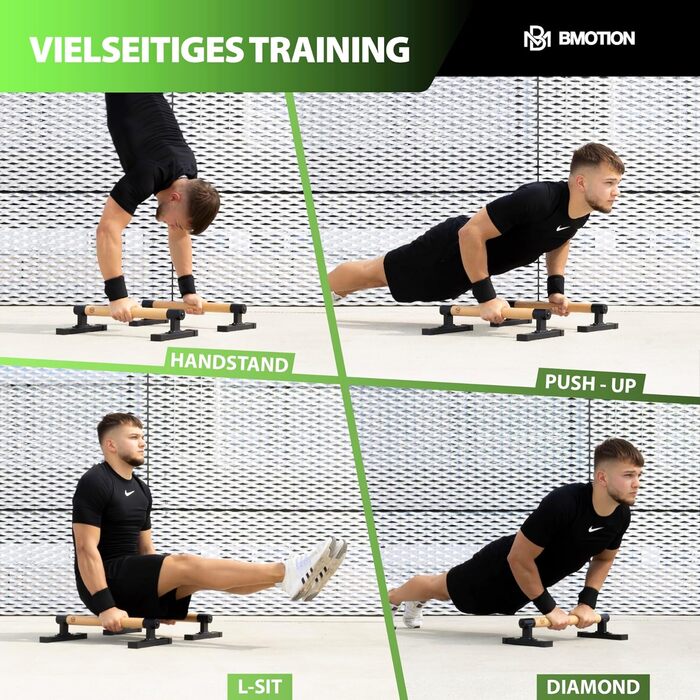 VIELSEITIGES TRAINING

BMOTION

HANDSTAND

PUSH - UP

L-SIT

DIAMOND