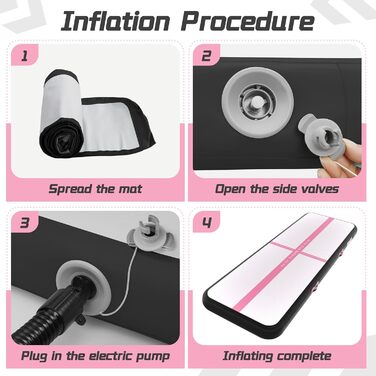 Inflation Procedure

1

Spread the mat

2

Open the side valves

3

Plug in the electric pump

4

Inflating complete