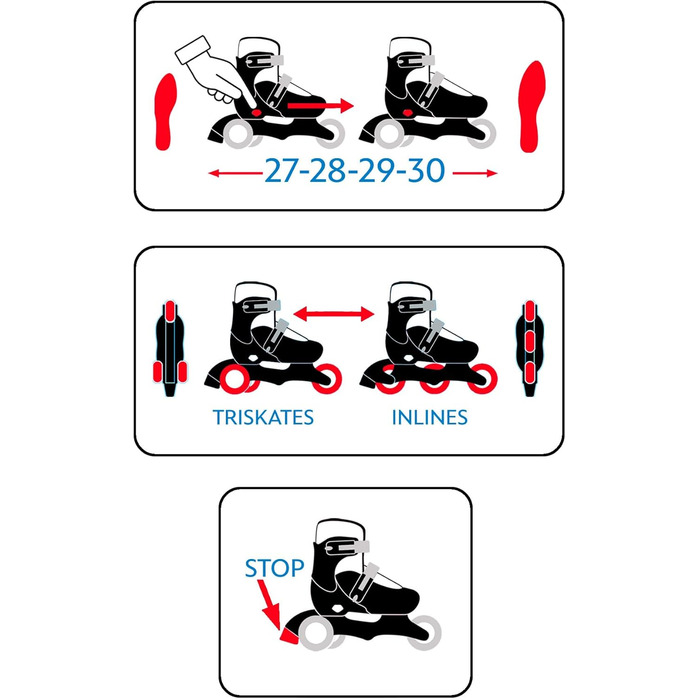 27-28-29-30

TRISKATES

INLINES

STOP