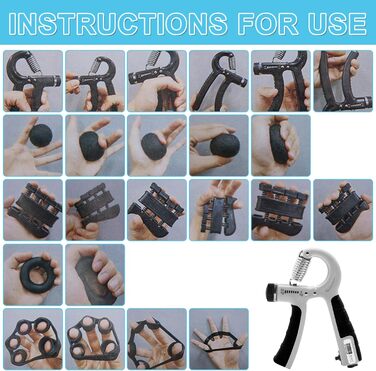 INSTRUCTIONS FOR USE