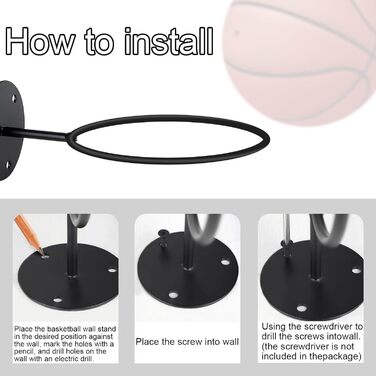 How to install

Place the basketball wall stand in the desired position against the wall, mark the holes with a pencil, and drill holes on the wall with an electric drill.

Place the screw into wall

Using the screwdriver to drill the screws intowall. (the screwdriver is not included in thepackage)