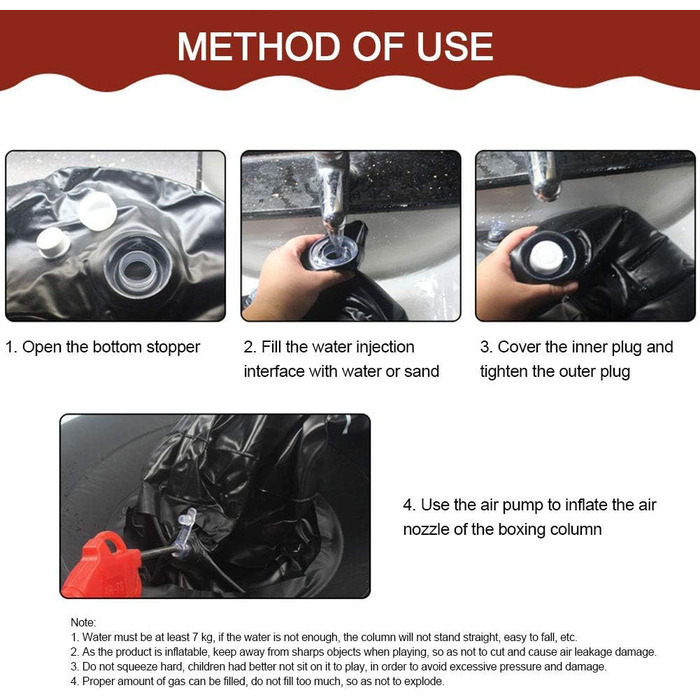 METHOD OF USE

1. Open the bottom stopper

2. Fill the water injection interface with water or sand

3. Cover the inner plug and tighten the outer plug

4. Use the air pump to inflate the air nozzle of the boxing column

Note:
1. Water must be at least 7 kg, if the water is not enough, the column will not stand straight, easy to fall, etc.
2. As the product is inflatable, keep away from sharps objects when playing, so as not to cut and cause air leakage damage.
3. Do not squeeze hard, children had better not sit on it to play, in order to avoid excessive pressure and damage.
4. Proper amount of gas can be filled, do not fill too much, so as not to explode.