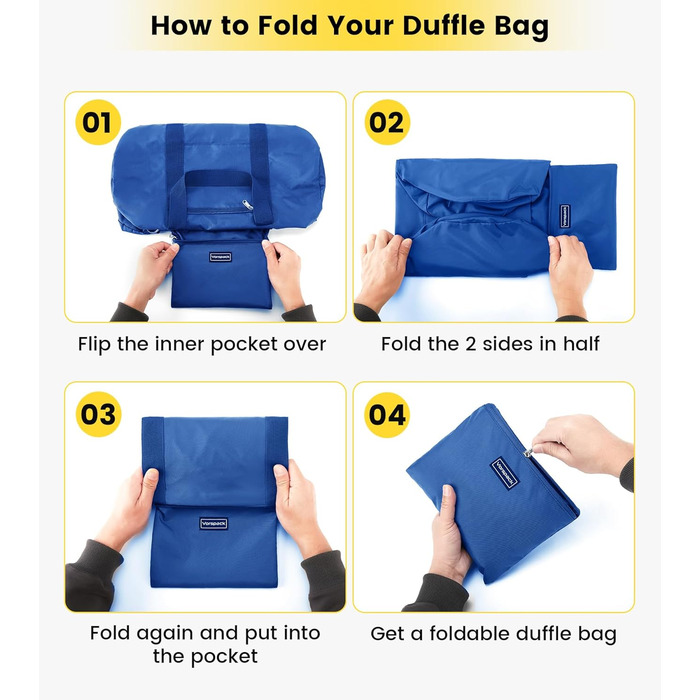 How to Fold Your Duffle Bag

01

Vorspack

Flip the inner pocket over

02

Vorspack

Fold the 2 sides in half

03

Vorspack

Fold again and put into the pocket

04

Vorspack

Get a foldable duffle bag