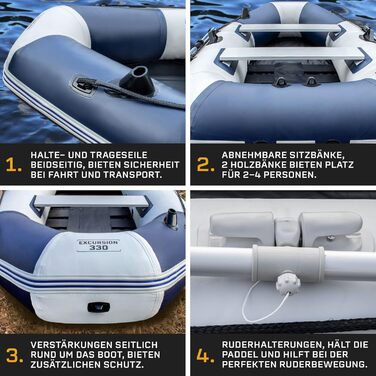 1. HALTE- UND TRAGESEILE BEIDSEITIG, BIETEN SICHERHEIT BEI FAHRT UND TRANSPORT.

2. ABNEHMBARE SITZBÄNKE, 2 HOLZBÄNKE BIETEN PLATZ FÜR 2-4 PERSONEN.

EXCURSION 330

3. VERSTÄRKUNGEN SEITLICH RUND UM DAS BOOT, BIETEN ZUSÄTZLICHEN SCHUTZ.

4. RUDERHALTERUNGEN, HÄLT DIE PADDEL UND HILFT BEI DER PERFEKTEN RUDERBEWEGUNG.