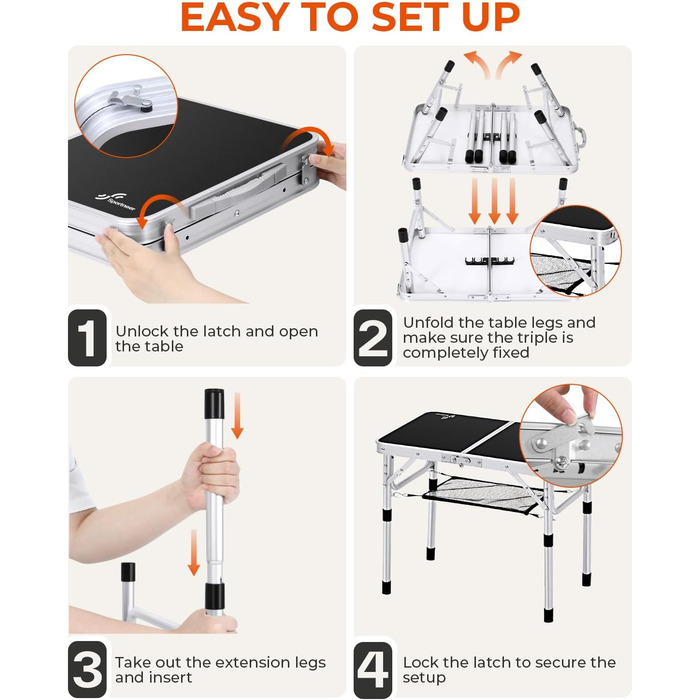 EASY TO SET UP

Sportneer

1 Unlock the latch and open the table

2 Unfold the table legs and make sure the triple is completely fixed

3 Take out the extension legs and insert

4 Lock the latch to secure the setup