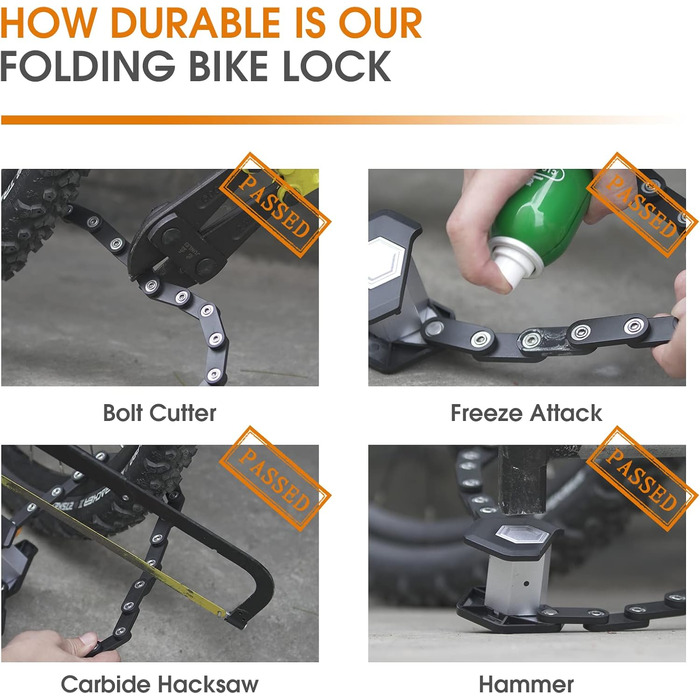 HOW DURABLE IS OUR
FOLDING BIKE LOCK

PASSED

Bolt Cutter

PASSED

Freeze Attack

PASSED

Carbide Hacksaw

PASSED

Hammer